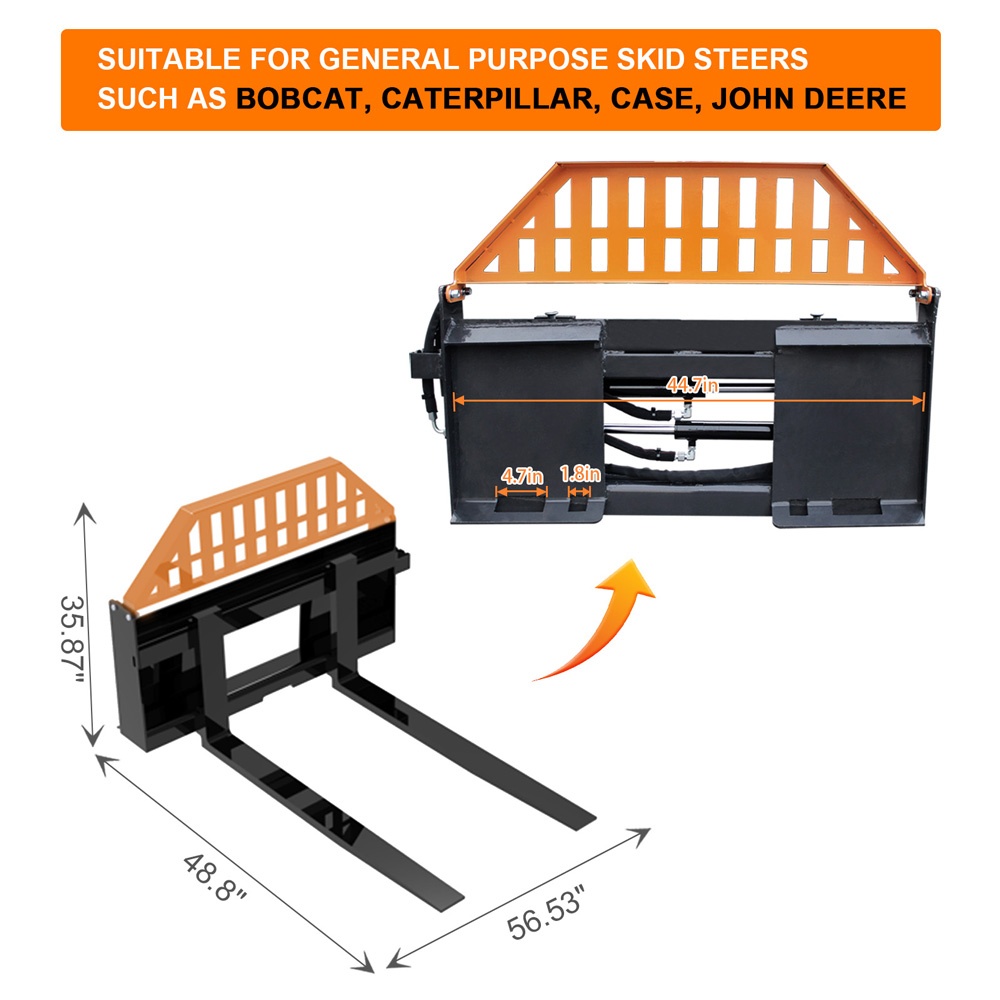 SUITABLE FOR GENERAL PURPOSE SKID STEERS SUCH AS BOBCAT, CATERPILLAR, CASE, JOHN DEERE

44.7in

4.7in

1.8in

35.87"

48.8"

56.53"