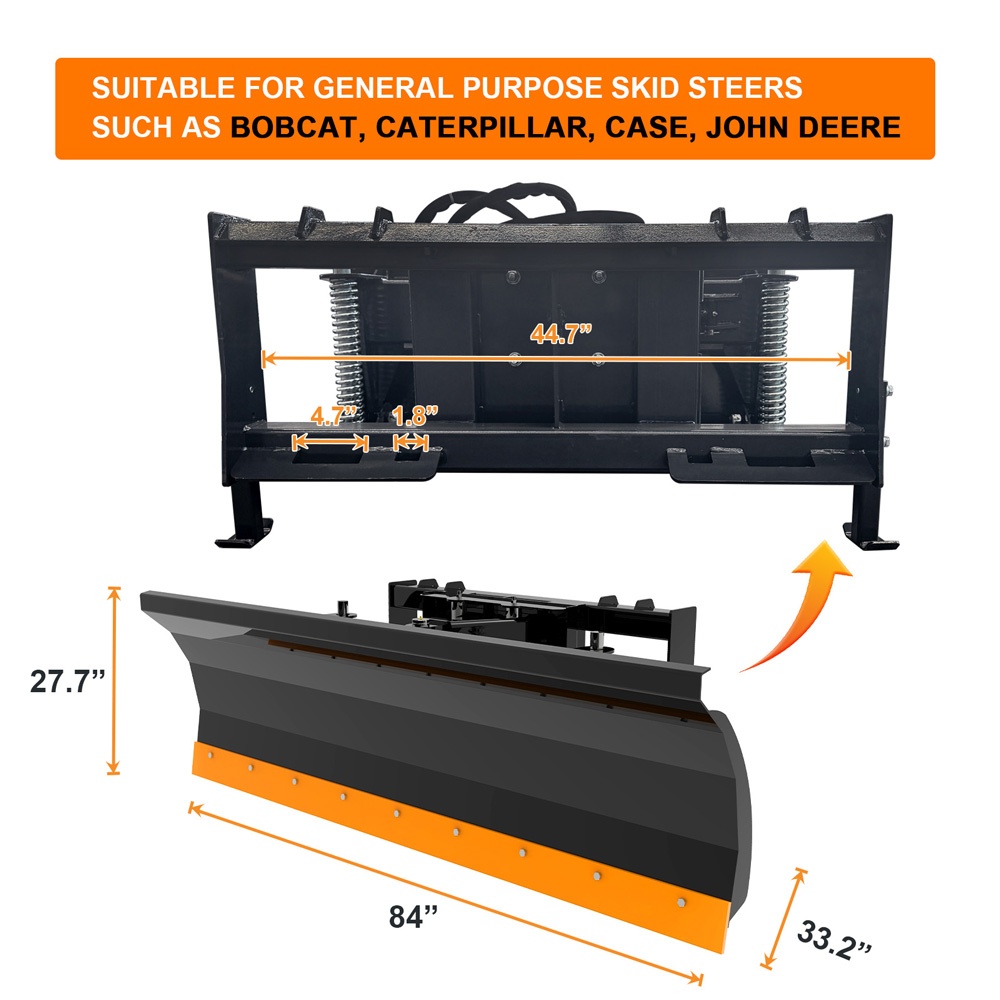 SUITABLE FOR GENERAL PURPOSE SKID STEERS SUCH AS BOBCAT, CATERPILLAR, CASE, JOHN DEERE

44.7”

4.7”

1.8”

27.7”

84”

33.2”